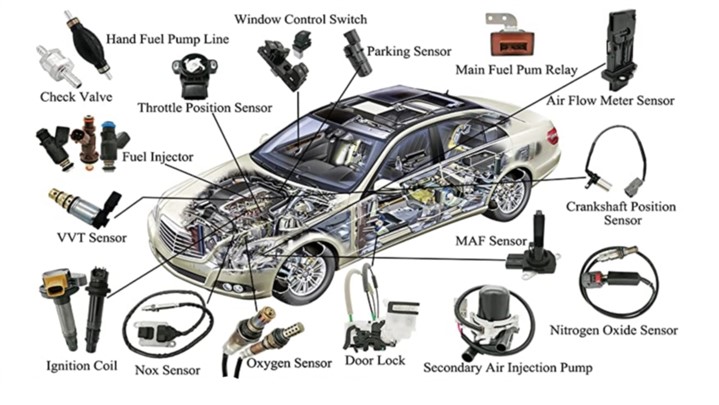 Window Control Switch
Hand Fuel Pump Line
Parking Sensor
Main Fuel Pum Relay
Check Valve
Throttle Position Sensor
Air Flow Meter Sensor
Fuel Injector
Crankshaft Position Sensor
VVT Sensor
MAF Sensor
Nitrogen Oxide Sensor
Ignition Coil
Nox Sensor
Oxygen Sensor
Door Lock
Secondary Air Injection Pump